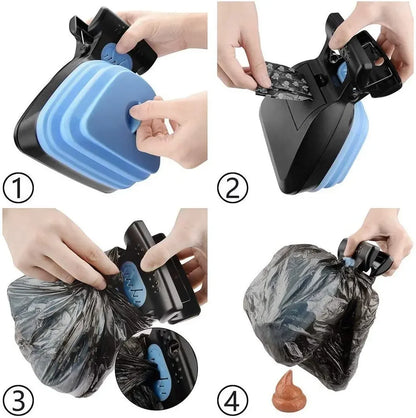 ①

②

③

④