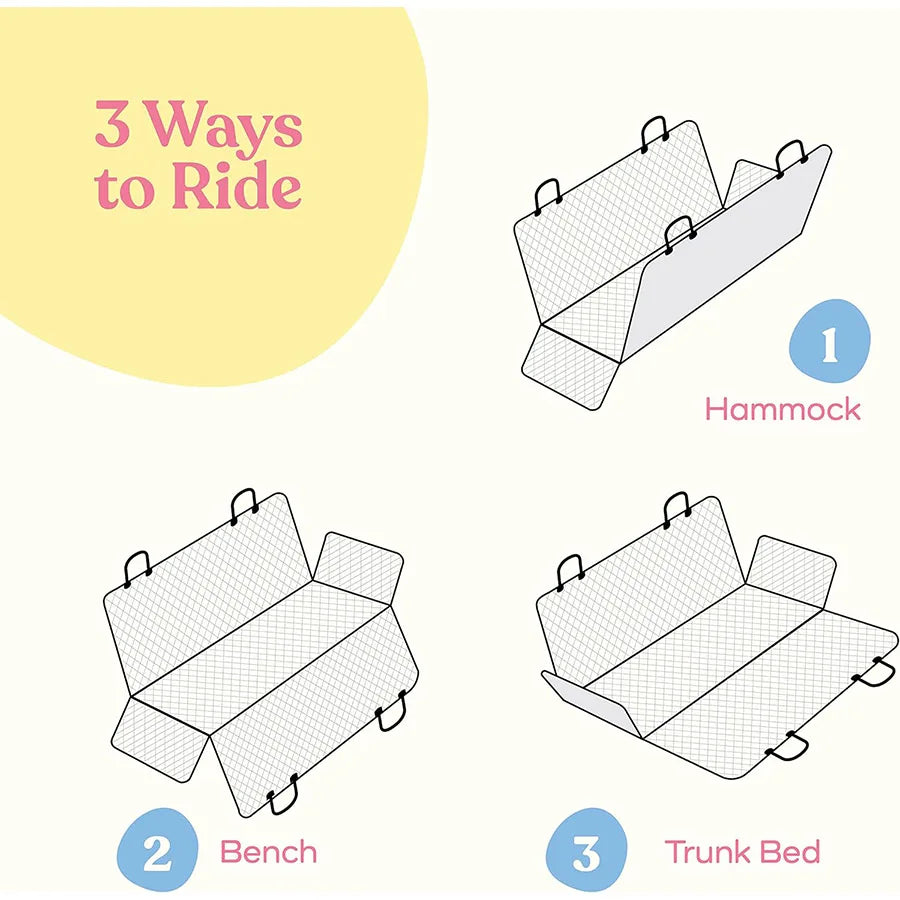 3 Ways to Ride

1 Hammock

2 Bench

3 Trunk Bed